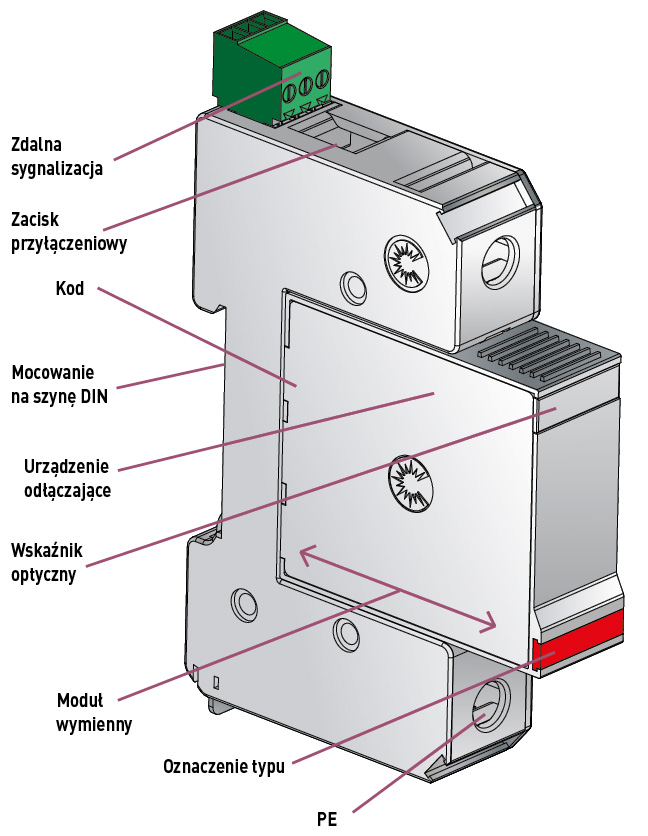 Zdalna sygnalizacja

Zacisk przyłączeniowy

Kod

Mocowanie na szynę DIN

Urządzenie odłączające

Wskaźnik optyczny

Moduł wymienny

Oznaczenie typu

PE