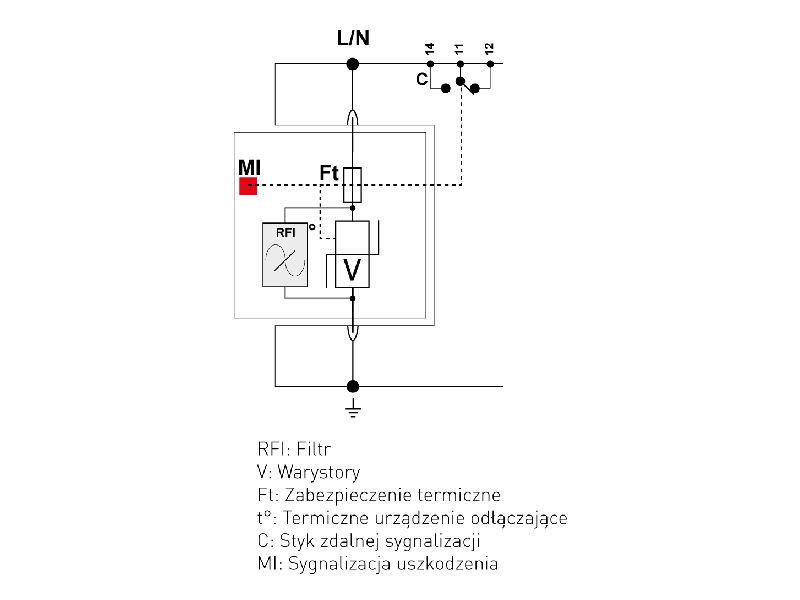 L/N

14 11 12

C

MI

Ft

RFI

t°

V

RFI: Filtr
V: Warystory
Ft: Zabezpieczenie termiczne
t°: Termiczne urządzenie odłączające
C: Styk zdalnej sygnalizacji
MI: Sygnalizacja uszkodzenia